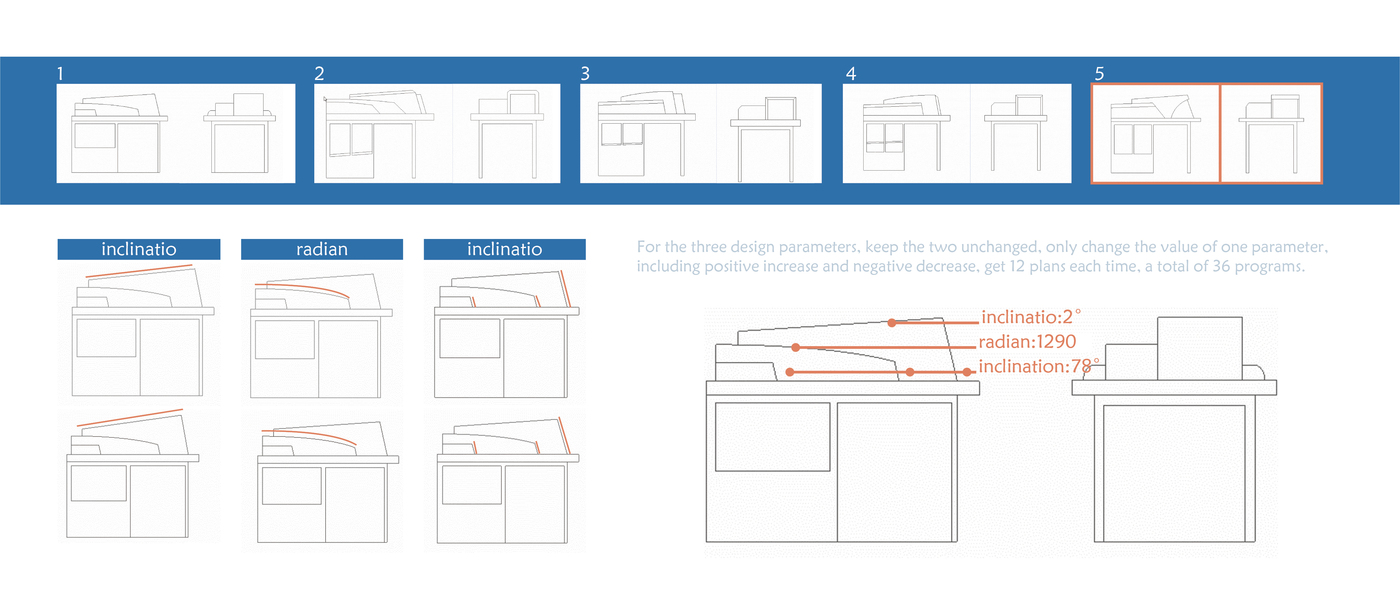 1

2

3

4

5

inclinatio

radian

inclinatio

For the three design parameters, keep the two unchanged, only change the value of one parameter, including positive increase and negative decrease, get 12 plans each time, a total of 36 programs.

inclinatio:2°

radian:1290

inclination:78°