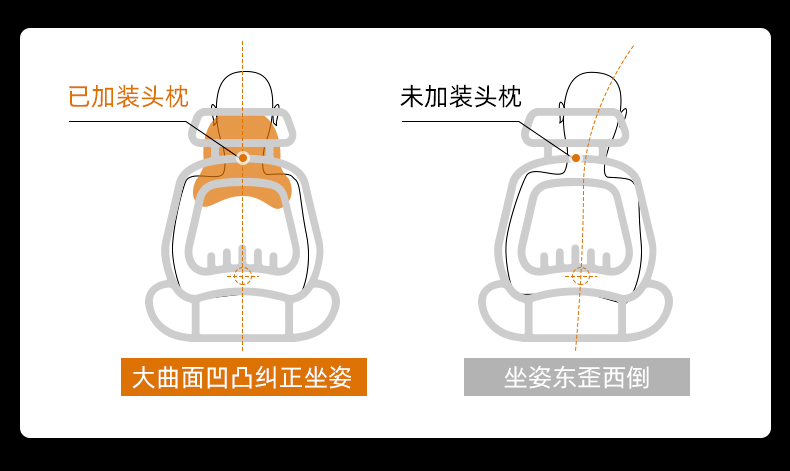 已加装头枕

大曲面凹凸纠正坐姿

未加装头枕

坐姿东歪西倒