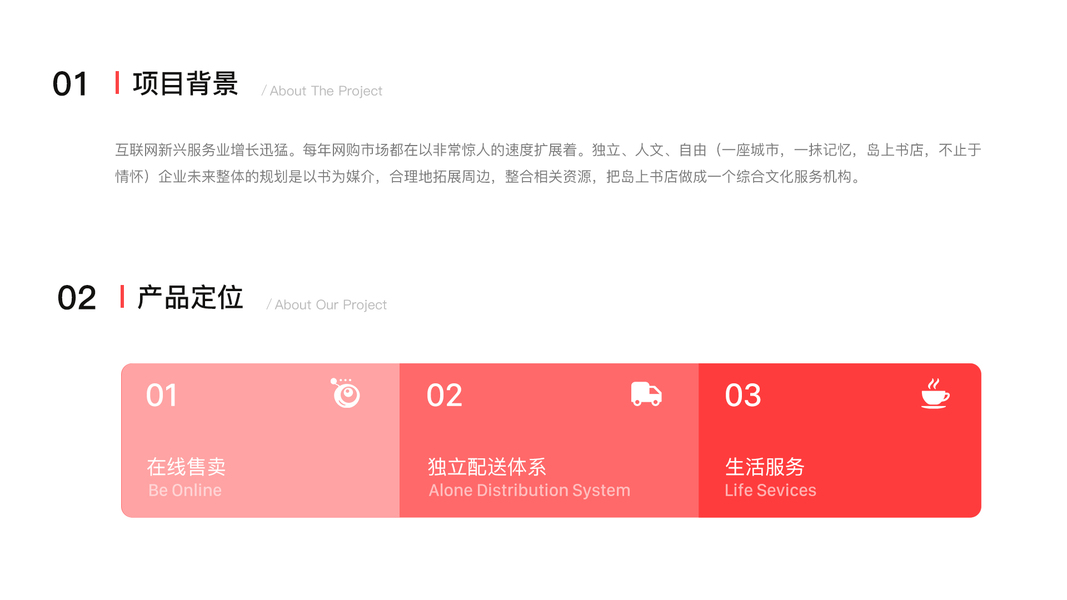 01 项目背景 / About The Project

互联网新兴服务业增长迅猛。每年网购市场都在以非常惊人的速度扩展着。独立、人文、自由（一座城市，一抹记忆，岛上书店，不止于情怀）企业未来整体的规划是以书为媒介，合理地拓展周边，整合相关资源，把岛上书店做成一个综合文化服务机构。

02 产品定位 / About Our Project

01
在线售卖
Be Online

02
独立配送体系
Alone Distribution System

03
生活服务
Life Sevices