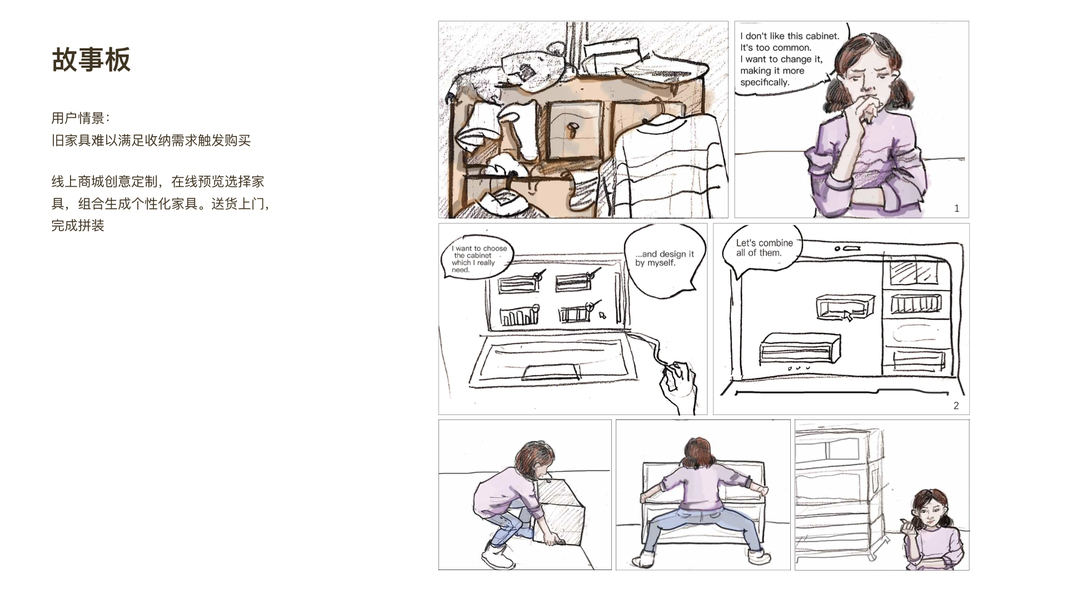 故事板

用户情景：
旧家具难以满足收纳需求触发购买

线上商城创意定制，在线预览选择家具，组合生成个性化家具。送货上门，完成拼装

I don't like this cabinet. It's too common. I want to change it, making it more specifically.

1

I want to choose the cabinet which I really need.

...and design it by myself.

Let's combine all of them.

2