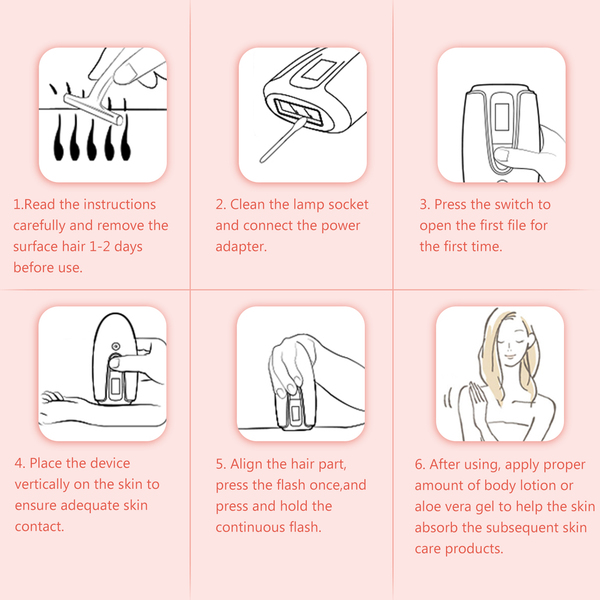 1.Read the instructions carefully and remove the surface hair 1-2 days before use.

2. Clean the lamp socket and connect the power adapter.

3. Press the switch to open the first file for the first time.

4. Place the device vertically on the skin to ensure adequate skin contact.

5. Align the hair part, press the flash once,and press and hold the continuous flash.

6. After using, apply proper amount of body lotion or aloe vera gel to help the skin absorb the subsequent skin care products.