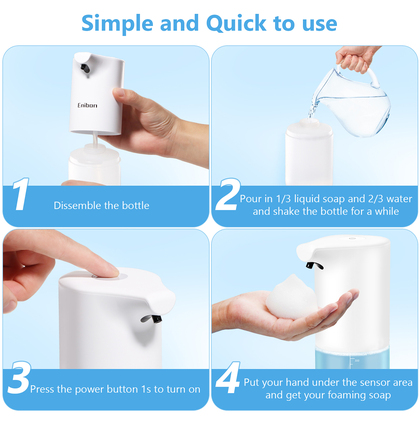 Simple and Quick to use

Enibon

1 Dissemble the bottle

2 Pour in 1/3 liquid soap and 2/3 water and shake the bottle for a while

3 Press the power button 1s to turn on

4 Put your hand under the sensor area and get your foaming soap