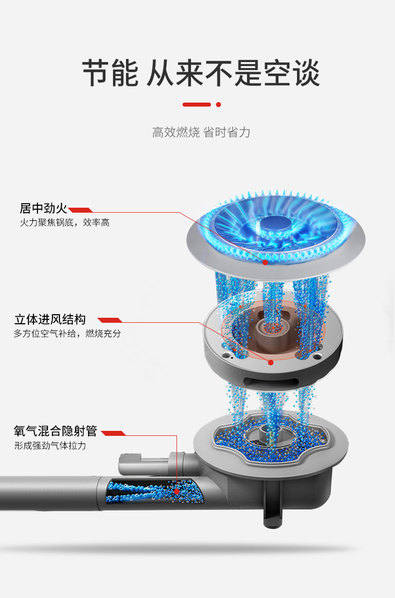 节能 从来不是空谈

高效燃烧 省时省力

居中劲火
火力聚焦锅底，效率高

立体进风结构
多方位空气补给，燃烧充分

氧气混合隐射管
形成强劲气体拉力