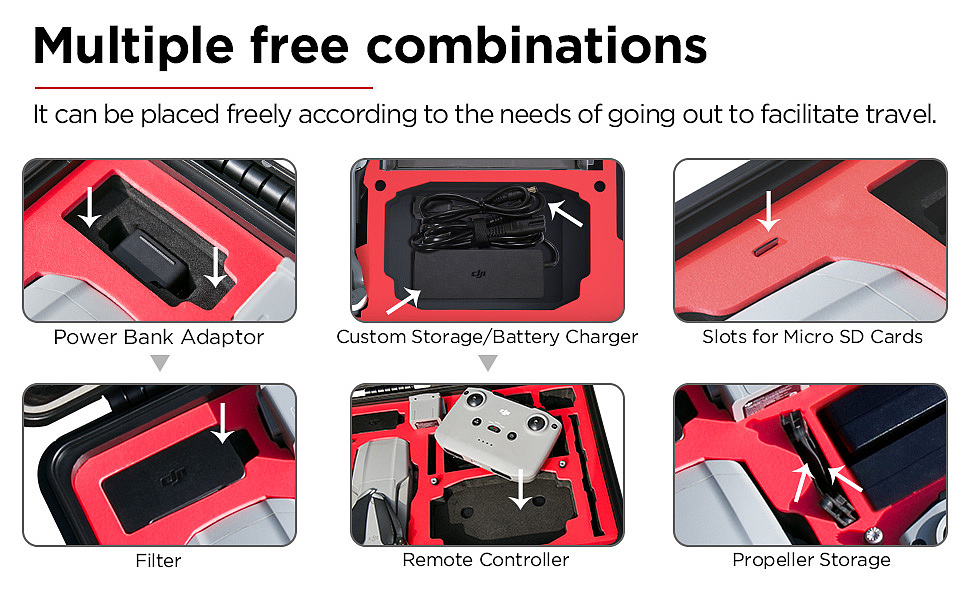 Multiple free combinations

It can be placed freely according to the needs of going out to facilitate travel.

Power Bank Adaptor

Custom Storage/Battery Charger

Slots for Micro SD Cards

Filter

Remote Controller

Propeller Storage