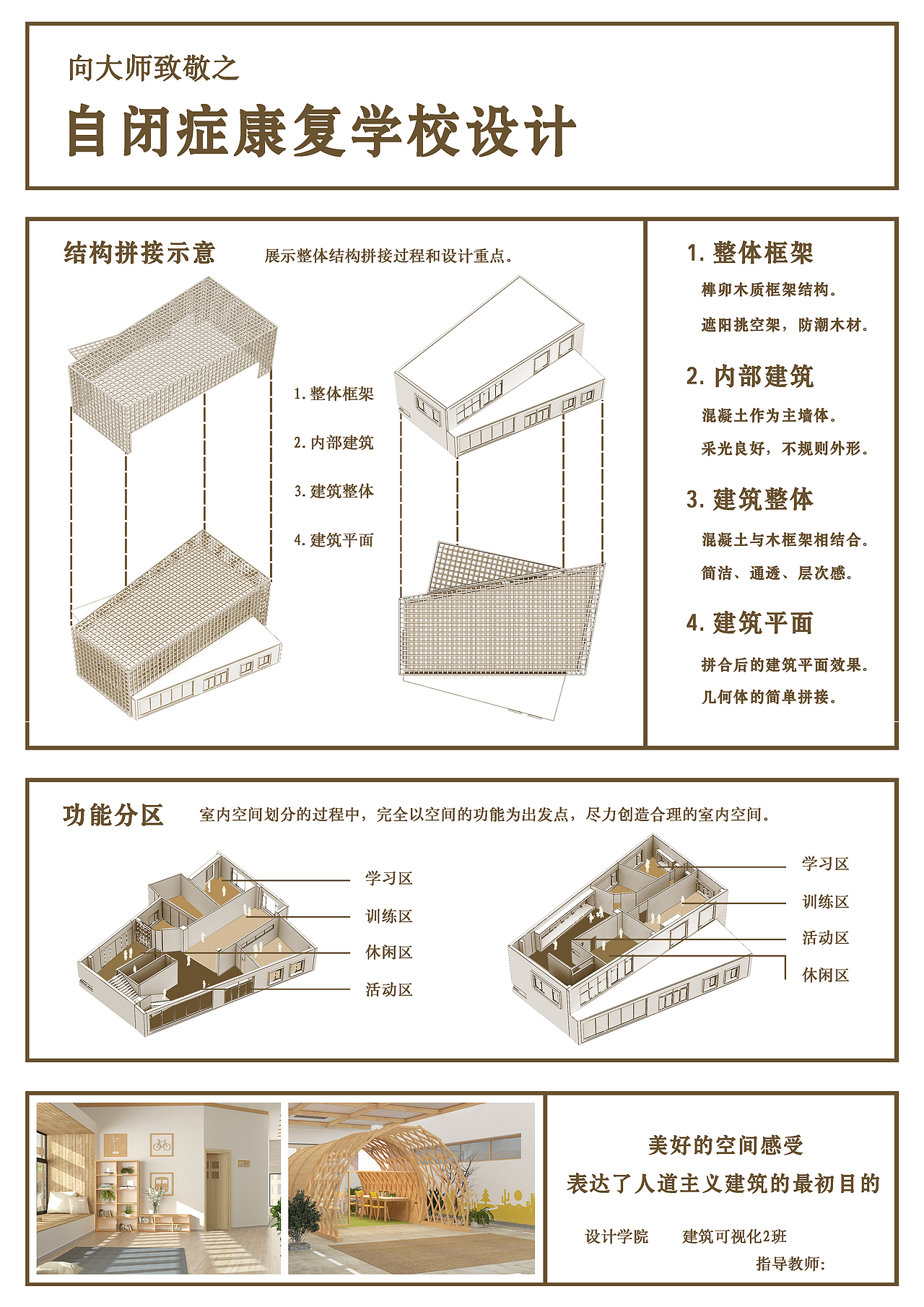 向大师致敬之

自闭症康复学校设计

结构拼接示意　展示整体结构拼接过程和设计重点。

1. 整体框架

2. 内部建筑

3. 建筑整体

4. 建筑平面

1. 整体框架

榫卯木质框架结构。

遮阳挑空架，防潮木材。

2. 内部建筑

混凝土作为主墙体。

采光良好，不规则外形。

3. 建筑整体

混凝土与木框架相结合。

简洁、通透、层次感。

4. 建筑平面

拼合后的建筑平面效果。

几何体的简单拼接。

功能分区　室内空间划分的过程中，完全以空间的功能为出发点，尽力创造合理的室内空间。

学习区

训练区

休闲区

活动区

学习区

训练区

活动区

休闲区

美好的空间感受

表达了人道主义建筑的最初目的

设计学院　建筑可视化2班

指导教师：