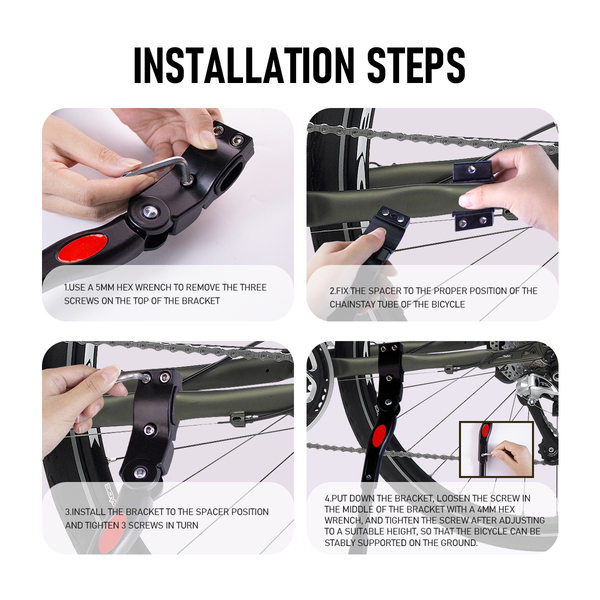 INSTALLATION STEPS

1.USE A 5MM HEX WRENCH TO REMOVE THE THREE SCREWS ON THE TOP OF THE BRACKET

2.FIX THE SPACER TO THE PROPER POSITION OF THE CHAINSTAY TUBE OF THE BICYCLE

3.INSTALL THE BRACKET TO THE SPACER POSITION AND TIGHTEN 3 SCREWS IN TURN

4.PUT DOWN THE BRACKET, LOOSEN THE SCREW IN THE MIDDLE OF THE BRACKET WITH A 4MM HEX WRENCH, AND TIGHTEN THE SCREW AFTER ADJUSTING TO A SUITABLE HEIGHT, SO THAT THE BICYCLE CAN BE STABLY SUPPORTED ON THE GROUND.