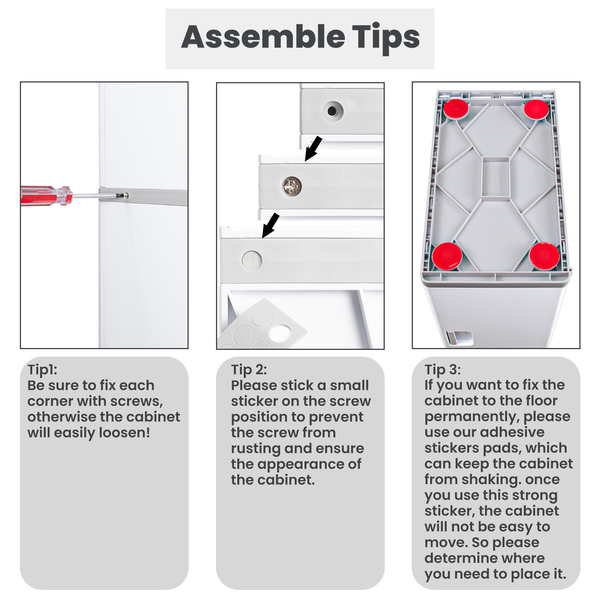 Assemble Tips

Tip1:
Be sure to fix each corner with screws, otherwise the cabinet will easily loosen!

Tip 2:
Please stick a small sticker on the screw position to prevent the screw from rusting and ensure the appearance of the cabinet.

Tip 3:
If you want to fix the cabinet to the floor permanently, please use our adhesive stickers pads, which can keep the cabinet from shaking. once you use this strong sticker, the cabinet will not be easy to move. So please determine where you need to place it.