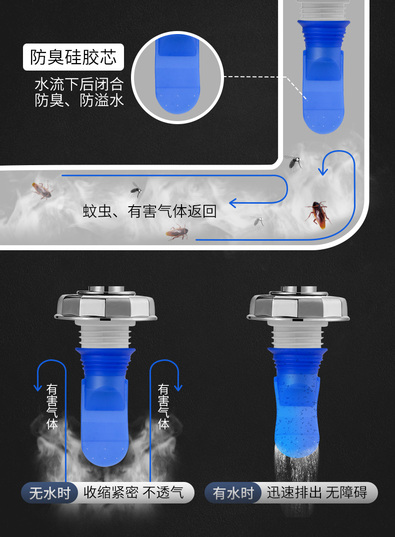 防臭硅胶芯
水流下后闭合
防臭、防溢水

蚊虫、有害气体返回

有害气体

有害气体

无水时 收缩紧密 不透气

有水时 迅速排出 无障碍