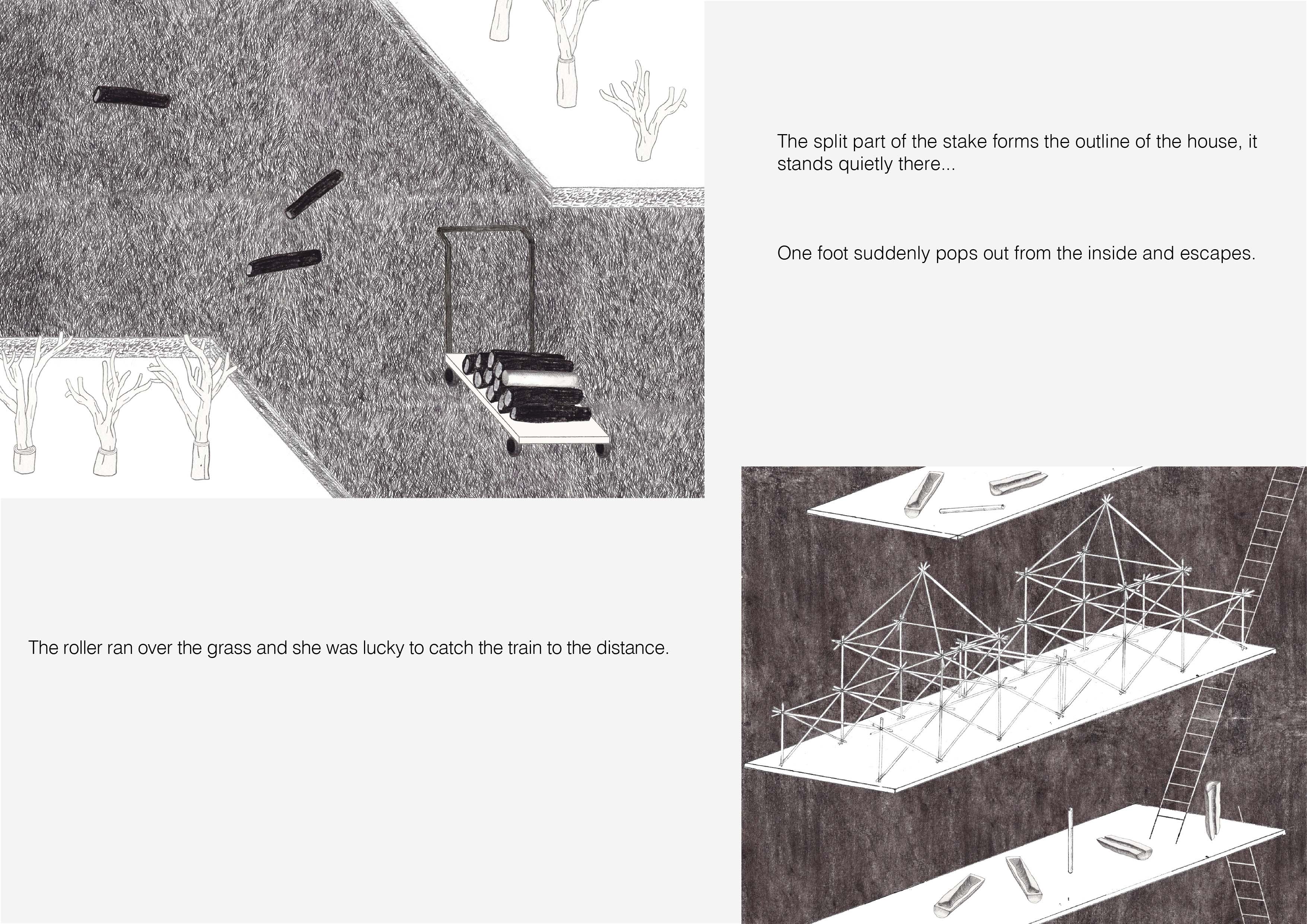 The split part of the stake forms the outline of the house, it stands quietly there...

One foot suddenly pops out from the inside and escapes.

The roller ran over the grass and she was lucky to catch the train to the distance.