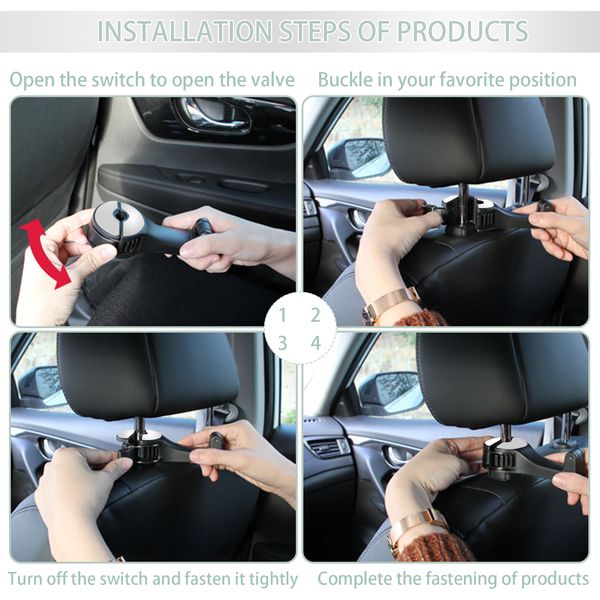 INSTALLATION STEPS OF PRODUCTS

Open the switch to open the valve

Buckle in your favorite position

1 2
3 4

Turn off the switch and fasten it tightly

Complete the fastening of products