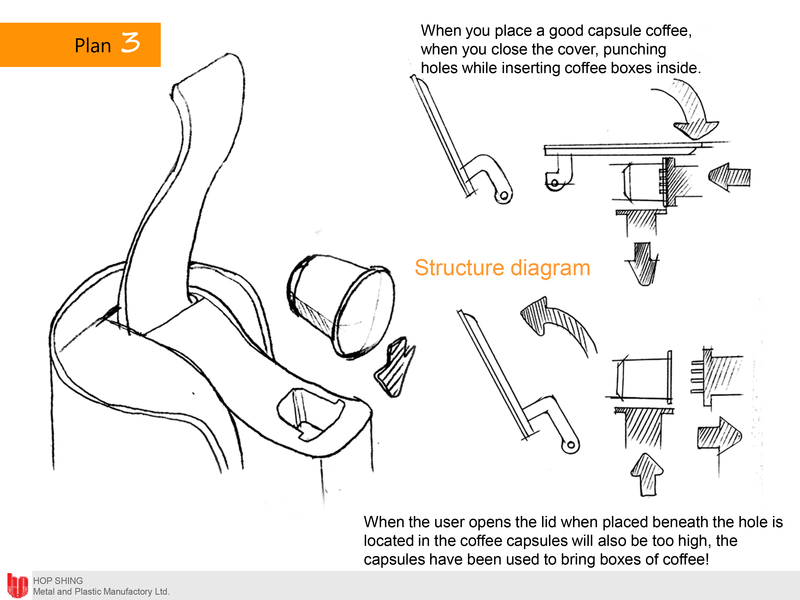 Plan 3

When you place a good capsule coffee, when you close the cover, punching holes while inserting coffee boxes inside.

Structure diagram

When the user opens the lid when placed beneath the hole is located in the coffee capsules will also be too high, the capsules have been used to bring boxes of coffee!

HOP SHING
Metal and Plastic Manufactory Ltd.