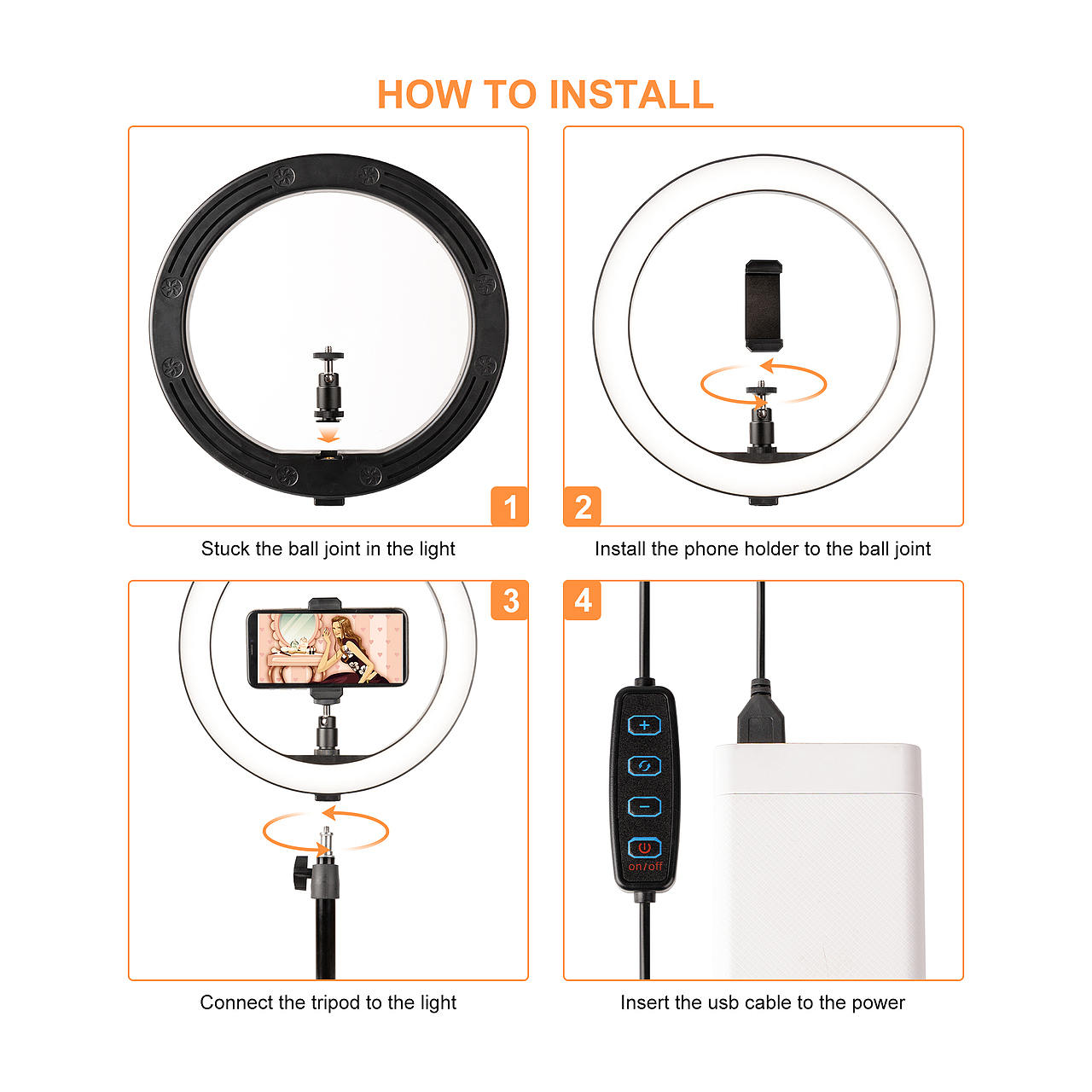 HOW TO INSTALL

1

Stuck the ball joint in the light

2

Install the phone holder to the ball joint

3

Connect the tripod to the light

4

+

-

on/off

Insert the usb cable to the power