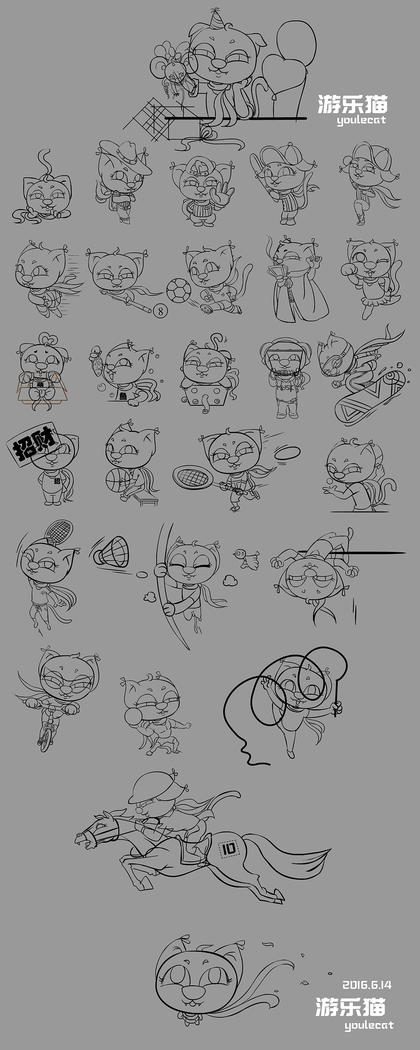 游乐猫
youlecat

8

招财

10

2016.6.14
游乐猫
youlecat