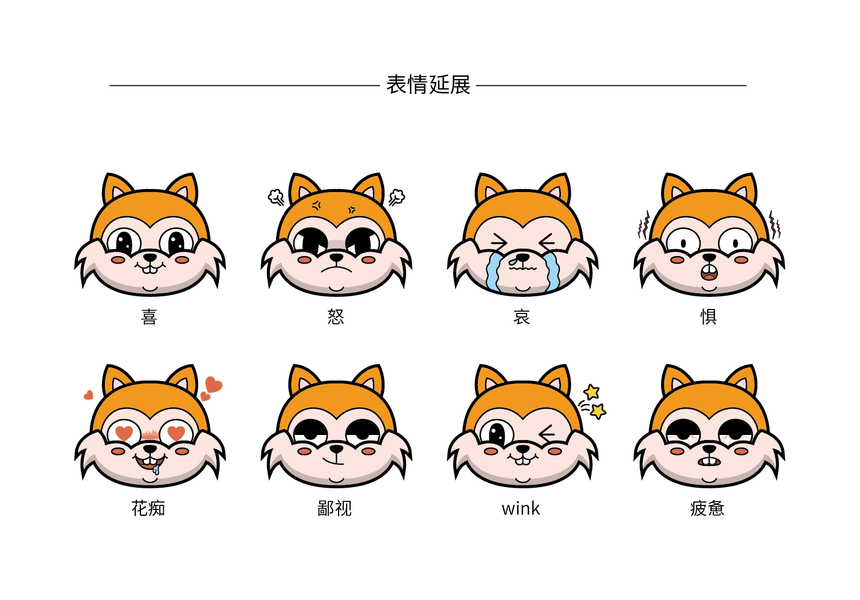 表情延展

喜

怒

哀

惧

花痴

鄙视

wink

疲惫