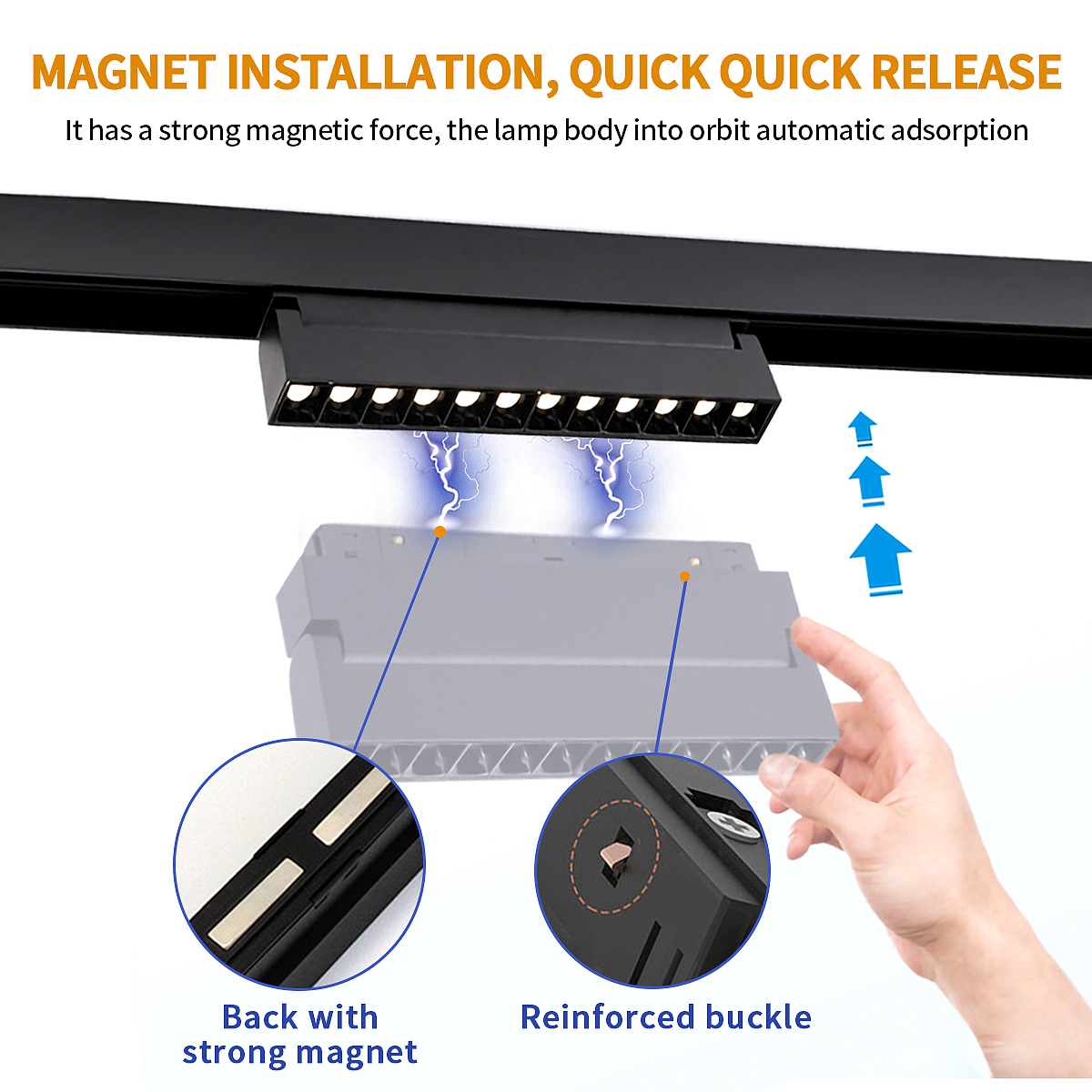 MAGNET INSTALLATION, QUICK QUICK RELEASE

It has a strong magnetic force, the lamp body into orbit automatic adsorption

Back with strong magnet

Reinforced buckle