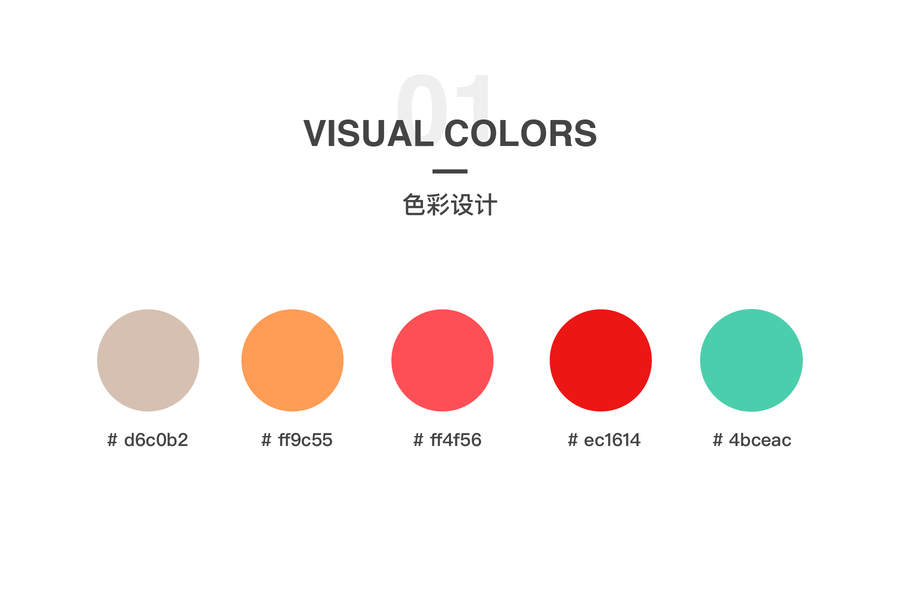 01
VISUAL COLORS
色彩设计

# d6c0b2
# ff9c55
# ff4f56
# ec1614
# 4bceac