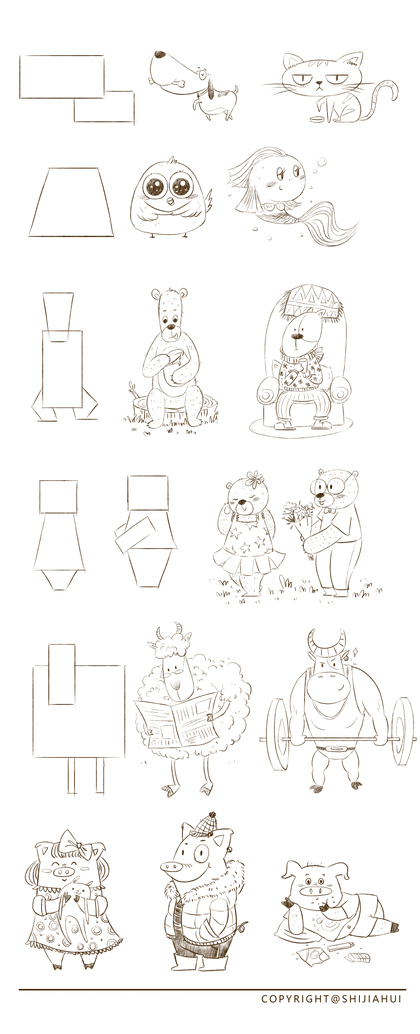 COPYRIGHT@SHIJIAHUI