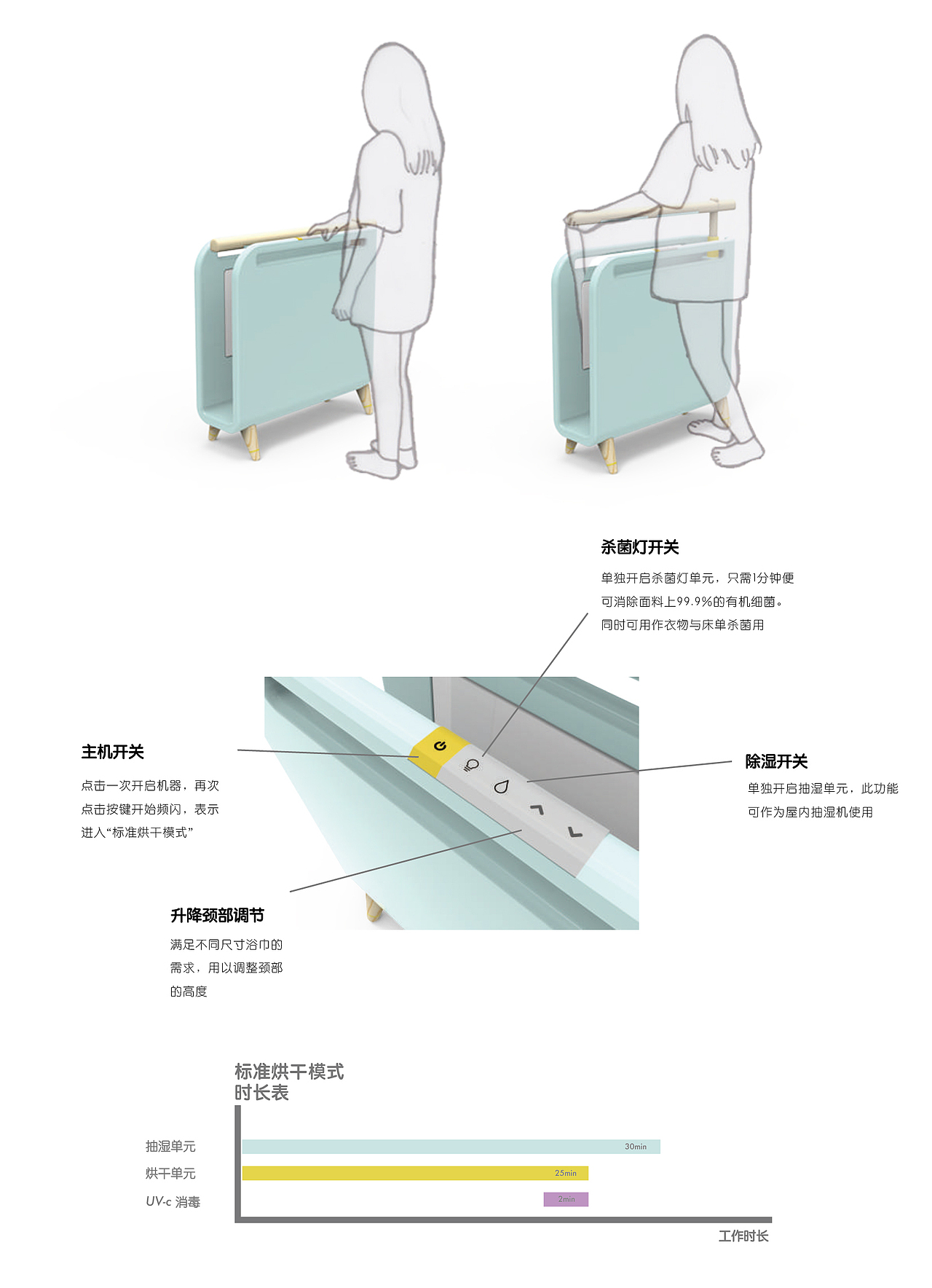 杀菌灯开关

单独开启杀菌灯单元，只需1分钟便可消除面料上99.9%的有机细菌。同时可用作衣物与床单杀菌用

主机开关

点击一次开启机器，再次点击按键开始频闪，表示进入“标准烘干模式”

除湿开关

单独开启抽湿单元，此功能可作为屋内抽湿机使用

升降颈部调节

满足不同尺寸浴巾的需求，用以调整颈部的高度

标准烘干模式
时长表

抽湿单元
30min
烘干单元
25min
UV-c 消毒
2min

工作时长