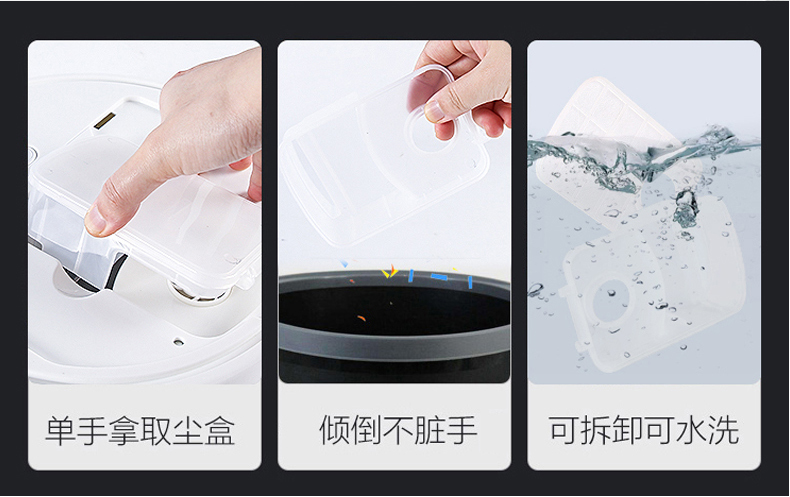 单手拿取尘盒

倾倒不脏手

可拆卸可水洗