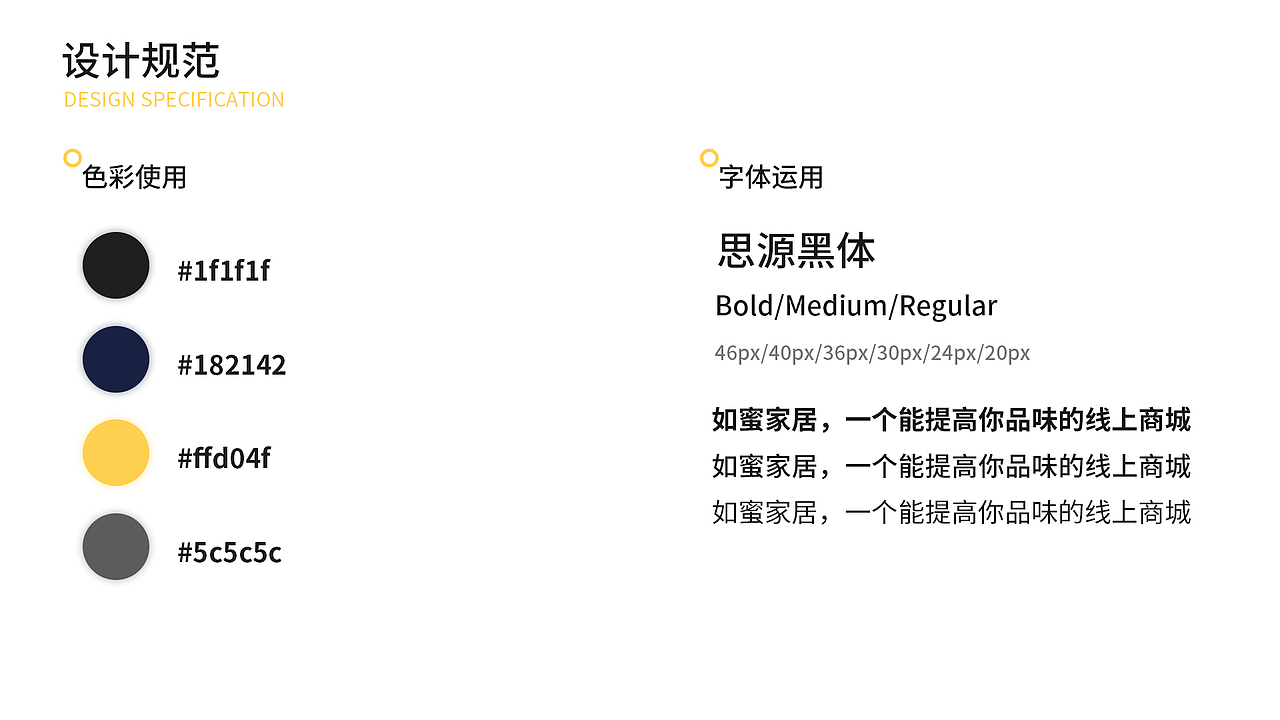 设计规范
DESIGN SPECIFICATION

色彩使用

#1f1f1f

#182142

#ffd04f

#5c5c5c

字体运用

思源黑体

Bold/Medium/Regular

46px/40px/36px/30px/24px/20px

如蜜家居，一个能提高你品味的线上商城

如蜜家居，一个能提高你品味的线上商城

如蜜家居，一个能提高你品味的线上商城