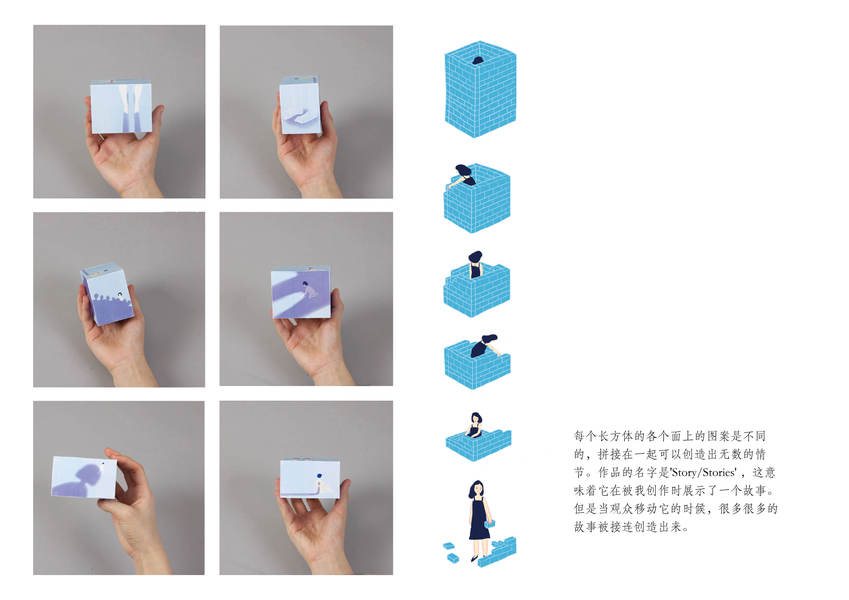 每个长方体的各个面上的图案是不同的，拼接在一起可以创造出无数的情节。作品的名字是'Story/Stories'，这意味着它在被我创作时展示了一个故事。但是当观众移动它的时候，很多很多的故事被接连创造出来。