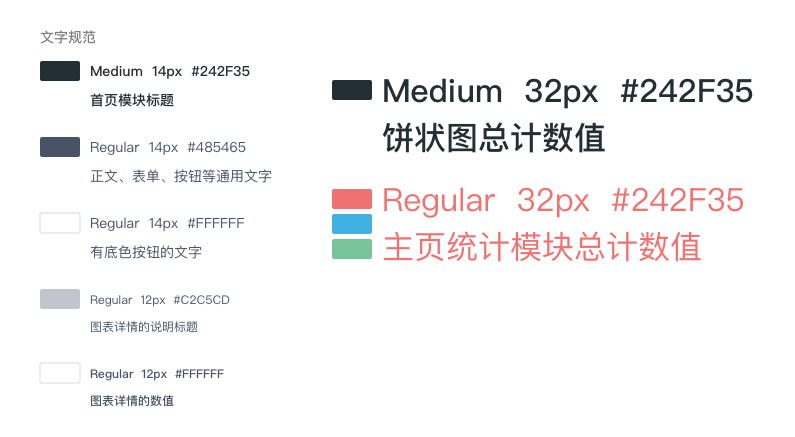 文字规范

Medium 14px #242F35
首页模块标题

Regular 14px #485465
正文、表单、按钮等通用文字

Regular 14px #FFFFFF
有底色按钮的文字

Regular 12px #C2C5CD
图表详情的说明标题

Regular 12px #FFFFFF
图表详情的数值

Medium 32px #242F35
饼状图总计数值

Regular 32px #242F35
主页统计模块总计数值