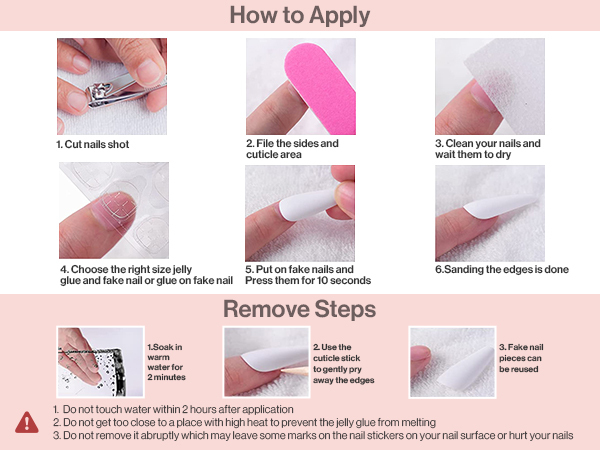 How to Apply

1. Cut nails shot

2. File the sides and cuticle area

3. Clean your nails and wait them to dry

4. Choose the right size jelly glue and fake nail or glue on fake nail

5. Put on fake nails and Press them for 10 seconds

6.Sanding the edges is done

Remove Steps

1.Soak in warm water for 2 minutes

2. Use the cuticle stick to gently pry away the edges

3. Fake nail pieces can be reused

1. Do not touch water within 2 hours after application
2. Do not get too close to a place with high heat to prevent the jelly glue from melting
3. Do not remove it abruptly which may leave some marks on the nail stickers on your nail surface or hurt your nails