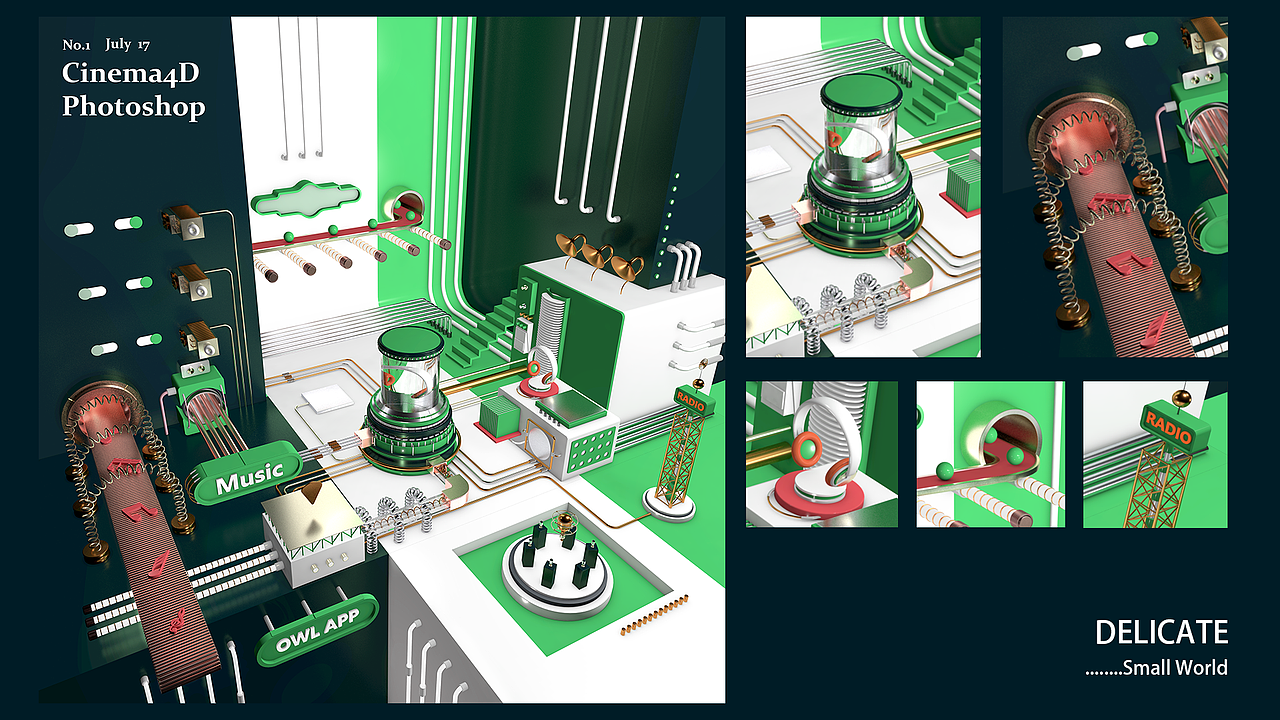 No.1 July 17
Cinema4D
Photoshop

Music

OWL APP

RADIO

RADIO

DELICATE
........Small World