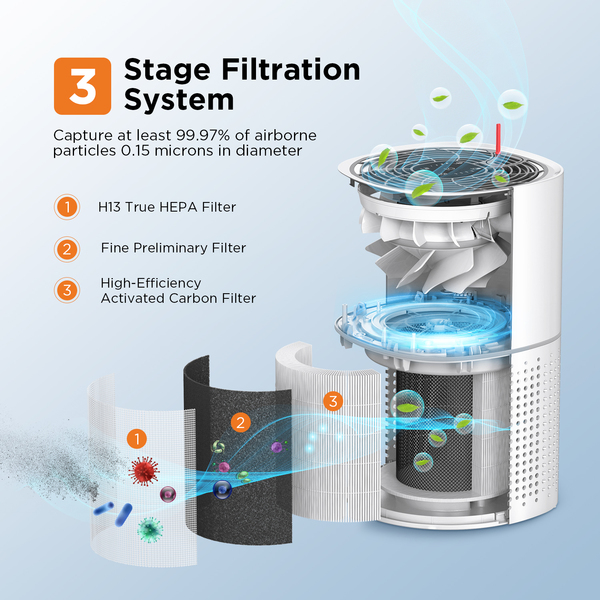 3 Stage Filtration System

Capture at least 99.97% of airborne particles 0.15 microns in diameter

1 H13 True HEPA Filter

2 Fine Preliminary Filter

3 High-Efficiency Activated Carbon Filter

1

2

3