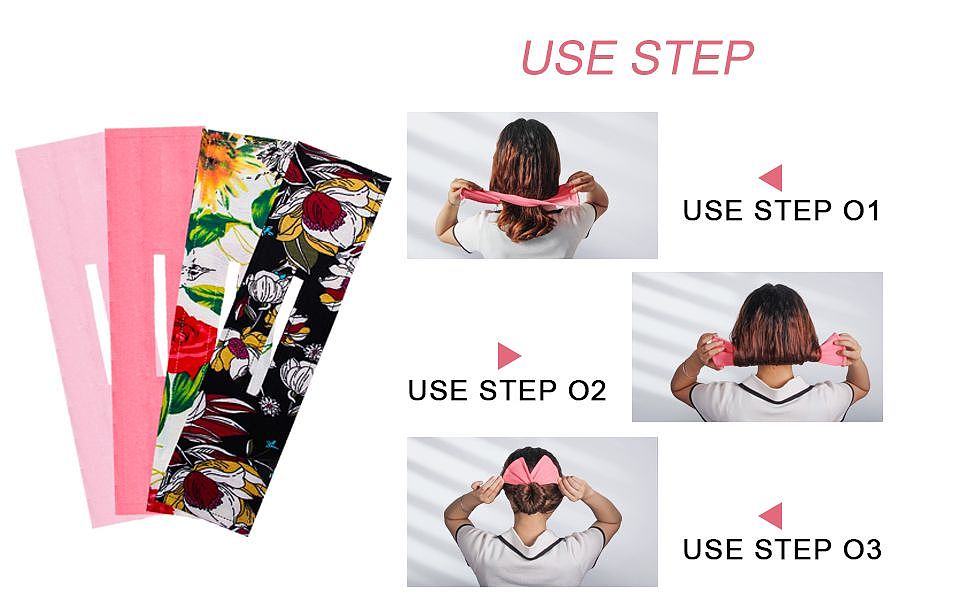 USE STEP

USE STEP O1

USE STEP O2

USE STEP O3