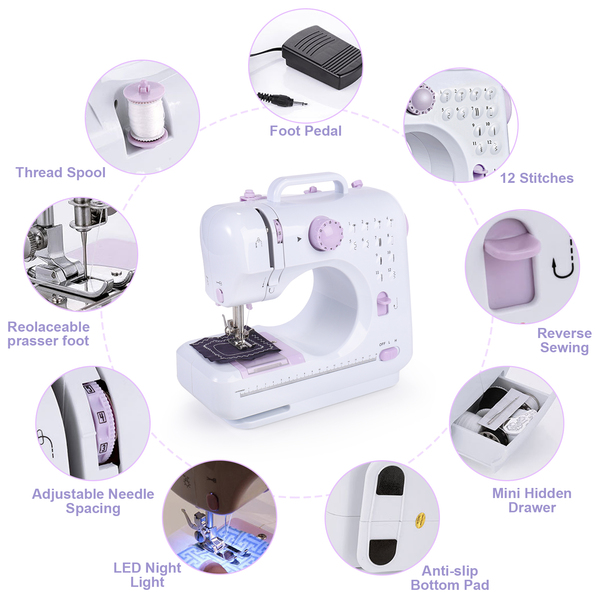 Foot Pedal

Thread Spool

12 Stitches

Reolaceable prasser foot

Reverse Sewing

OFF L H

Adjustable Needle Spacing

Mini Hidden Drawer

LED Night Light

Anti-slip Bottom Pad