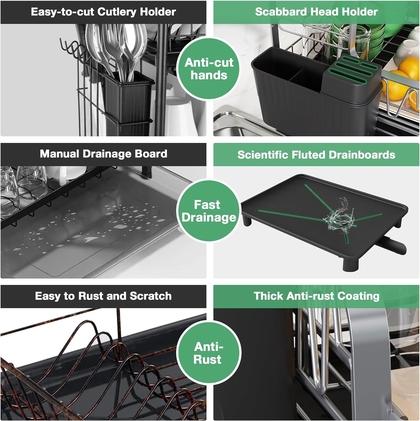 Easy-to-cut Cutlery Holder

Anti-cut hands

Scabbard Head Holder

Manual Drainage Board

Fast Drainage

Scientific Fluted Drainboards

Easy to Rust and Scratch

Anti-Rust

Thick Anti-rust Coating