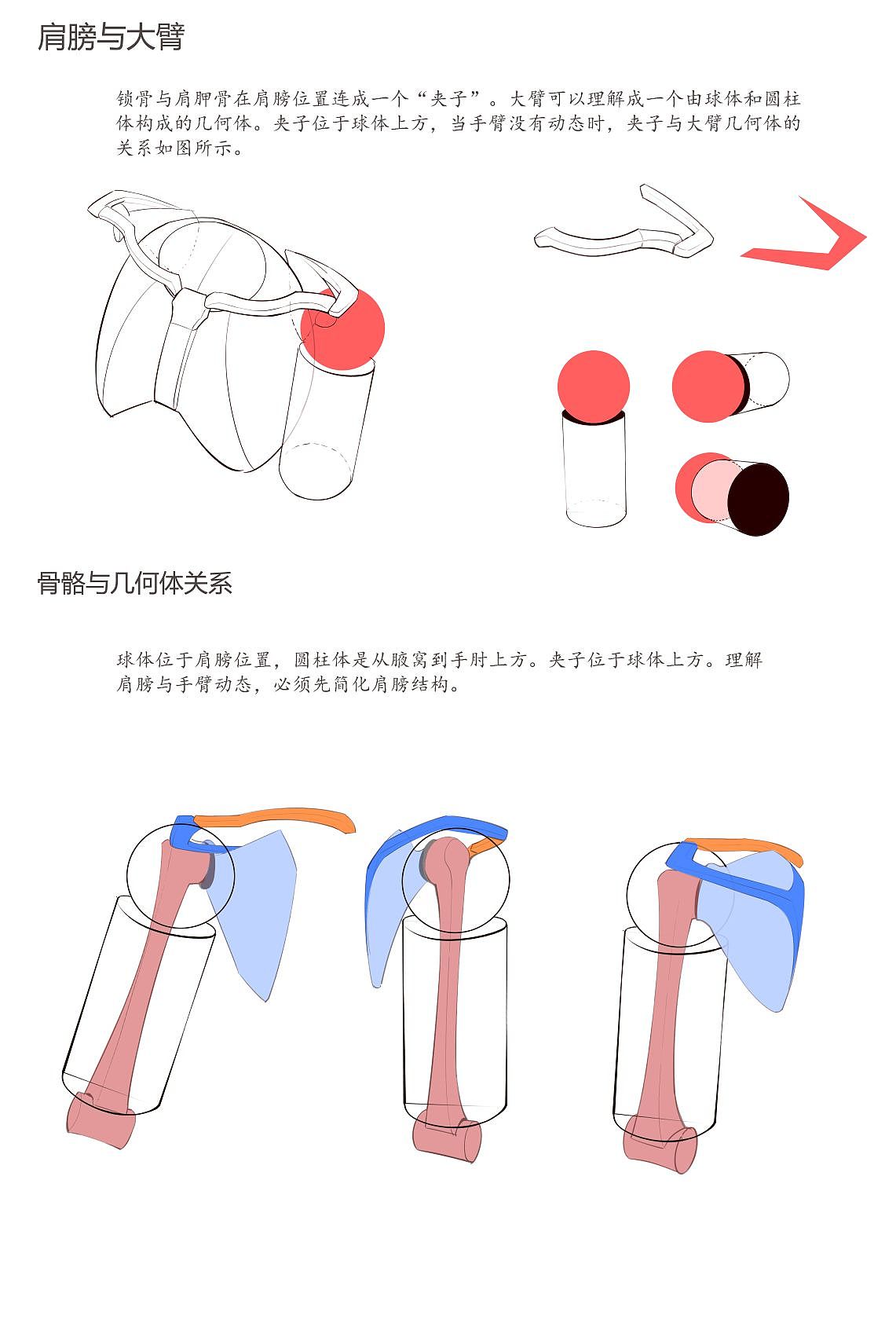 肩膀与大臂

锁骨与肩胛骨在肩膀位置连成一个“夹子”。大臂可以理解成一个由球体和圆柱体构成的几何体。夹子位于球体上方，当手臂没有动态时，夹子与大臂几何体的关系如图所示。

骨骼与几何体关系

球体位于肩膀位置，圆柱体是从腋窝到手肘上方。夹子位于球体上方。理解肩膀与手臂动态，必须先简化肩膀结构。