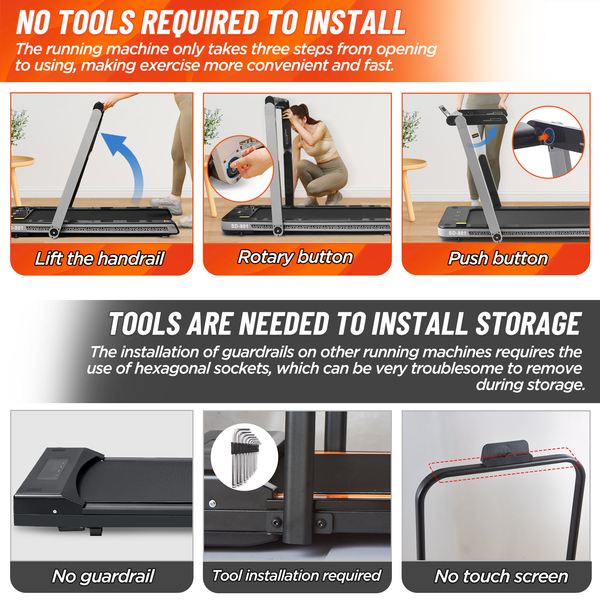 NO TOOLS REQUIRED TO INSTALL
The running machine only takes three steps from opening to using, making exercise more convenient and fast.

SD-801
Lift the handrail

SD-801
Rotary button

SD-801
Push button

TOOLS ARE NEEDED TO INSTALL STORAGE
The installation of guardrails on other running machines requires the use of hexagonal sockets, which can be very troublesome to remove during storage.

No guardrail

Tool installation required

No touch screen