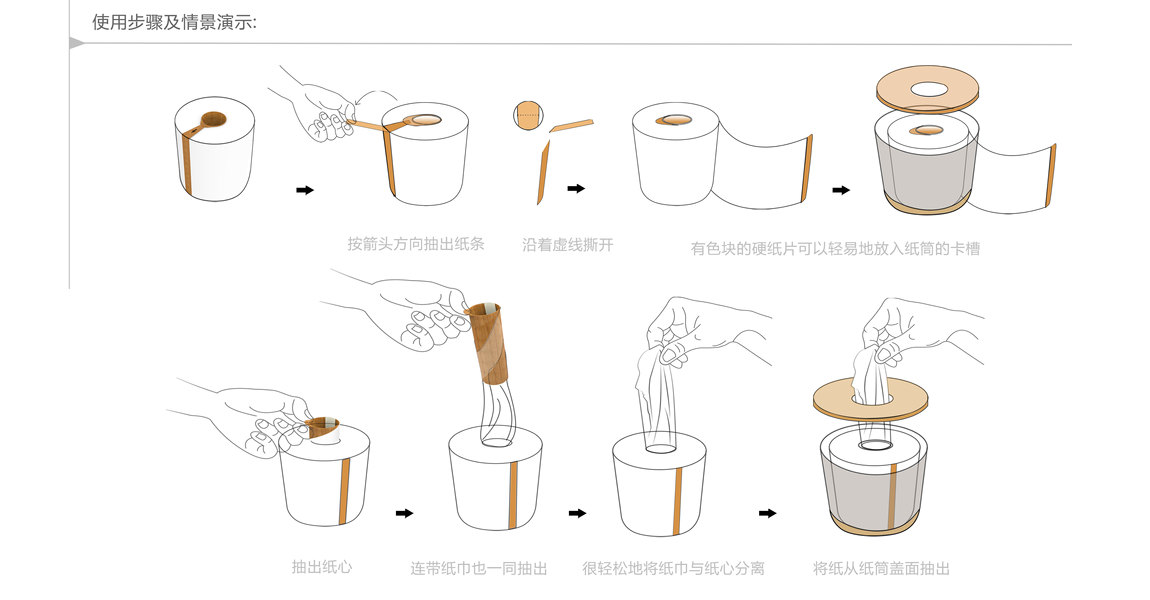 使用步骤及情景演示:

按箭头方向抽出纸条

沿着虚线撕开

有色块的硬纸片可以轻易地放入纸筒的卡槽

抽出纸心

连带纸巾也一同抽出

很轻松地将纸巾与纸心分离

将纸从纸筒盖面抽出