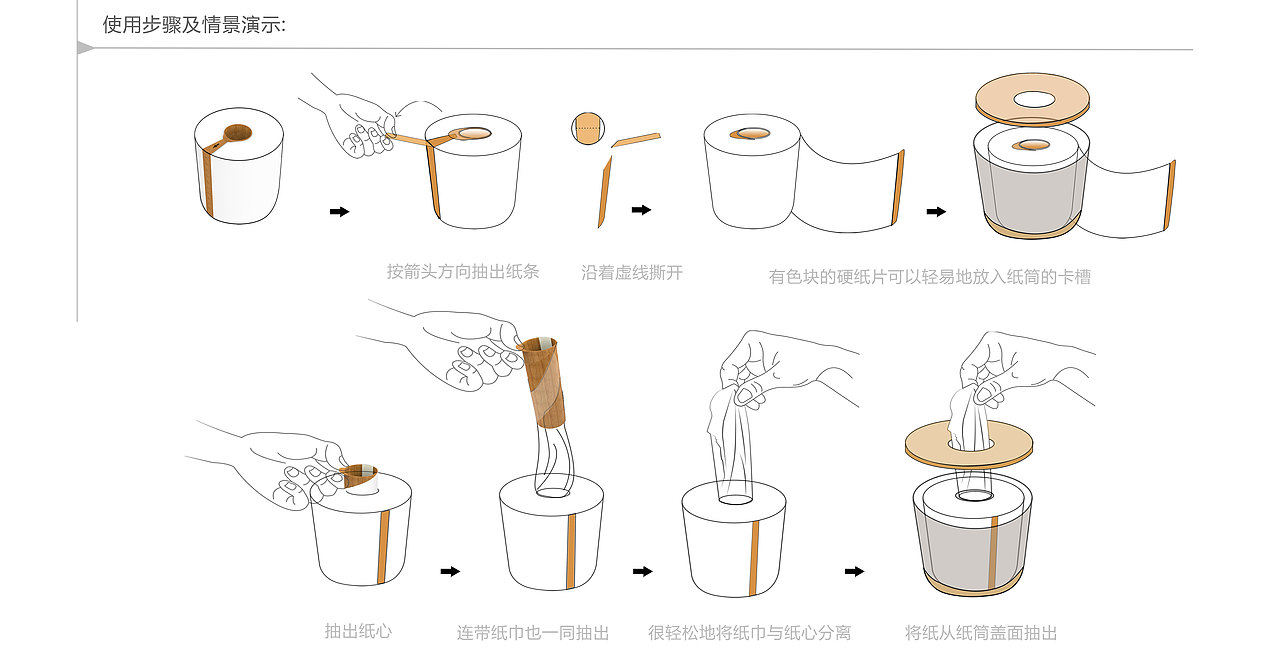 使用步骤及情景演示:

按箭头方向抽出纸条

沿着虚线撕开

有色块的硬纸片可以轻易地放入纸筒的卡槽

抽出纸心

连带纸巾也一同抽出

很轻松地将纸巾与纸心分离

将纸从纸筒盖面抽出