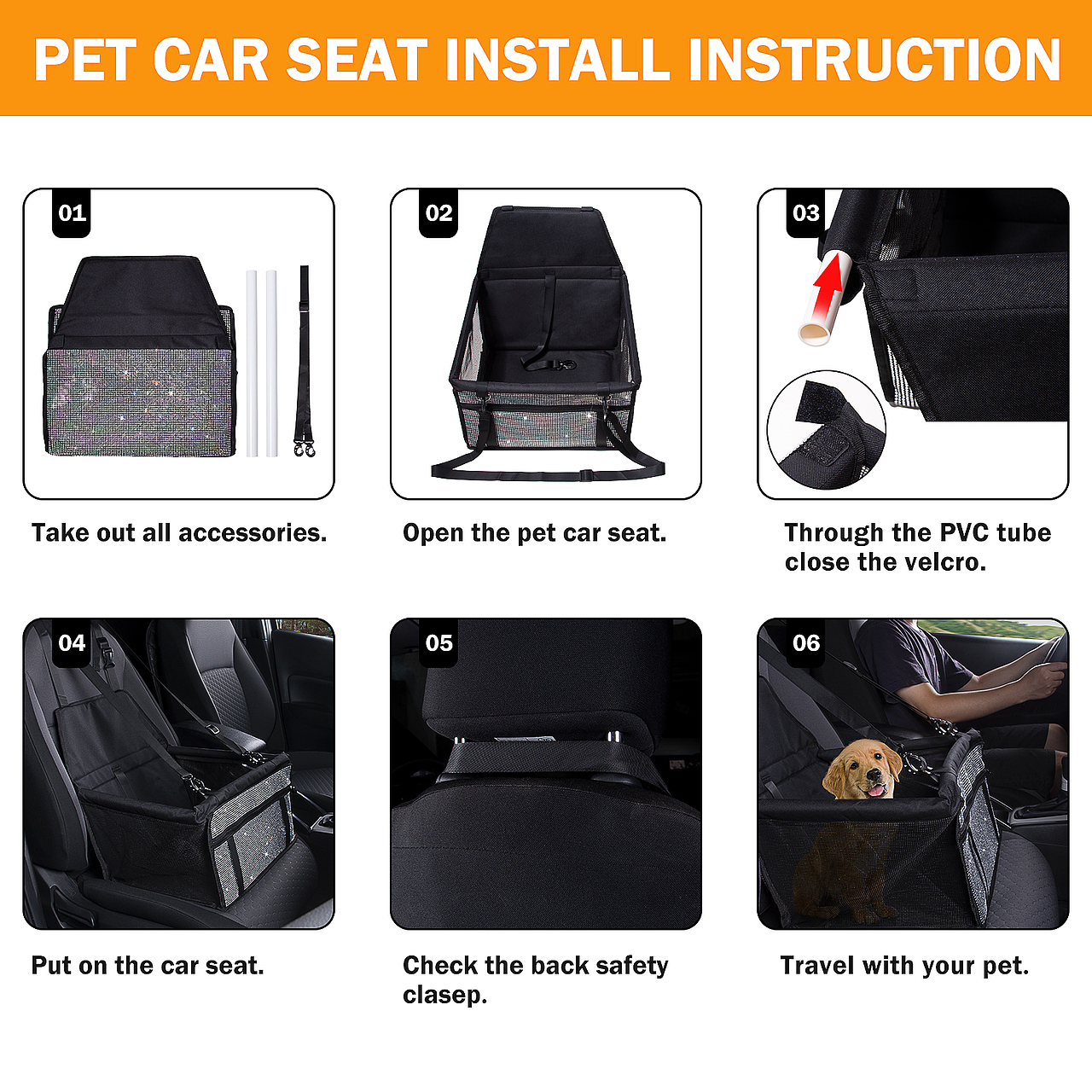 PET CAR SEAT INSTALL INSTRUCTION

01

Take out all accessories.

02

Open the pet car seat.

03

Through the PVC tube close the velcro.

04

Put on the car seat.

05

Check the back safety clasep.

06

Travel with your pet.