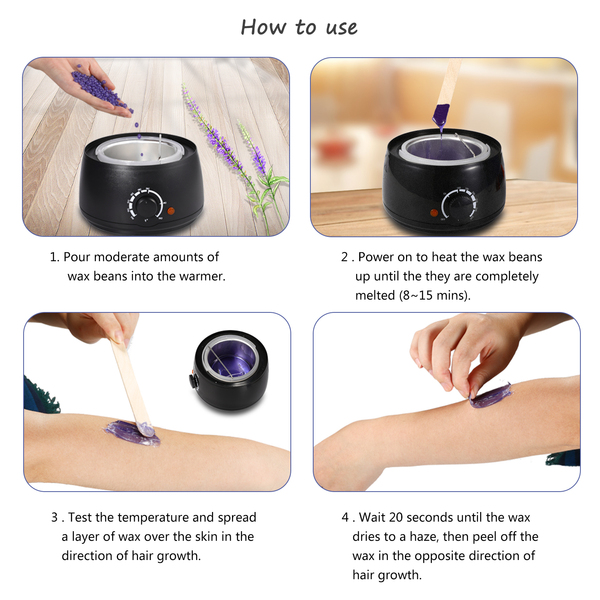 How to use

1. Pour moderate amounts of wax beans into the warmer.

2 . Power on to heat the wax beans up until the they are completely melted (8~15 mins).

3 . Test the temperature and spread a layer of wax over the skin in the direction of hair growth.

4 . Wait 20 seconds until the wax dries to a haze, then peel off the wax in the opposite direction of hair growth.