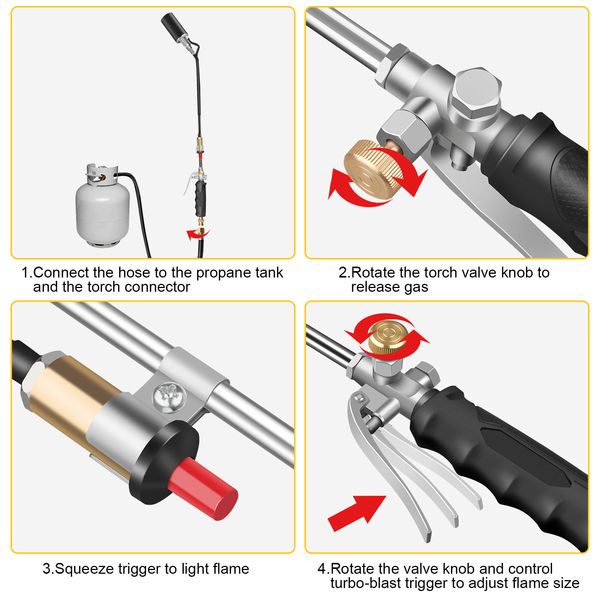 1.Connect the hose to the propane tank and the torch connector

2.Rotate the torch valve knob to release gas

3.Squeeze trigger to light flame

4.Rotate the valve knob and control turbo-blast trigger to adjust flame size