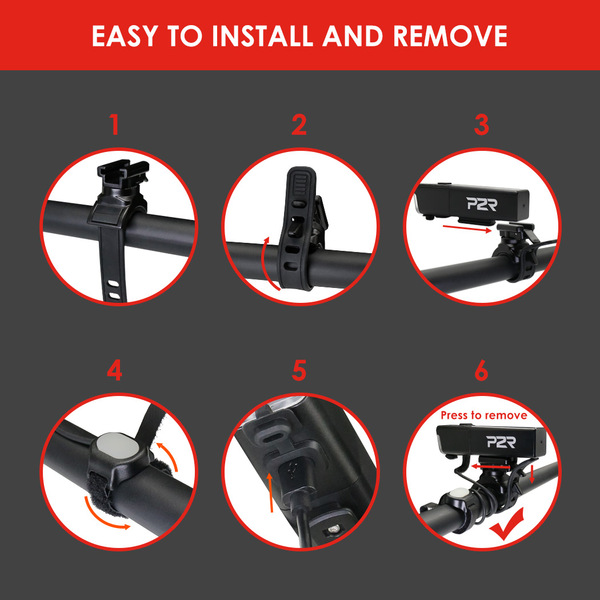 EASY TO INSTALL AND REMOVE

1

2

3

P2R

4

5

6

Press to remove

P2R