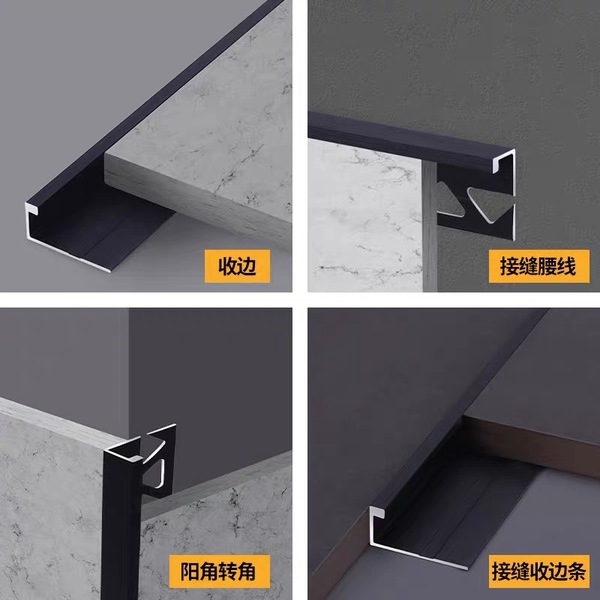 收边

接缝腰线

阳角转角

接缝收边条