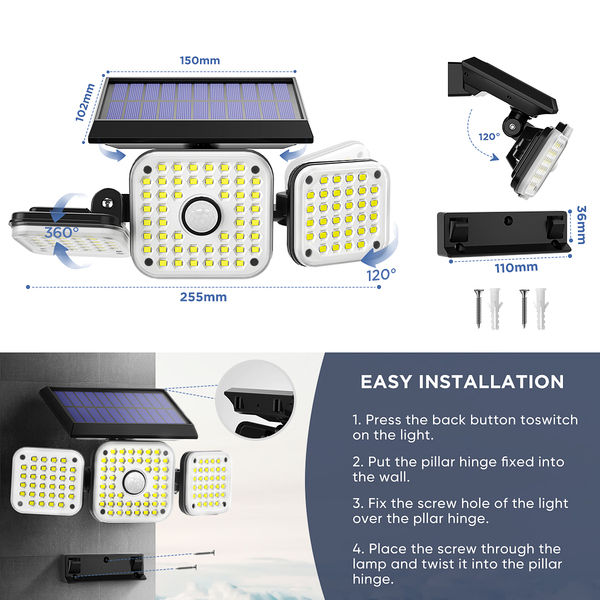 150mm

102mm

360°

120°

255mm

120°

36mm

110mm

EASY INSTALLATION

1. Press the back button toswitch on the light.

2. Put the pillar hinge fixed into the wall.

3. Fix the screw hole of the light over the pllar hinge.

4. Place the screw through the lamp and twist it into the pillar hinge.