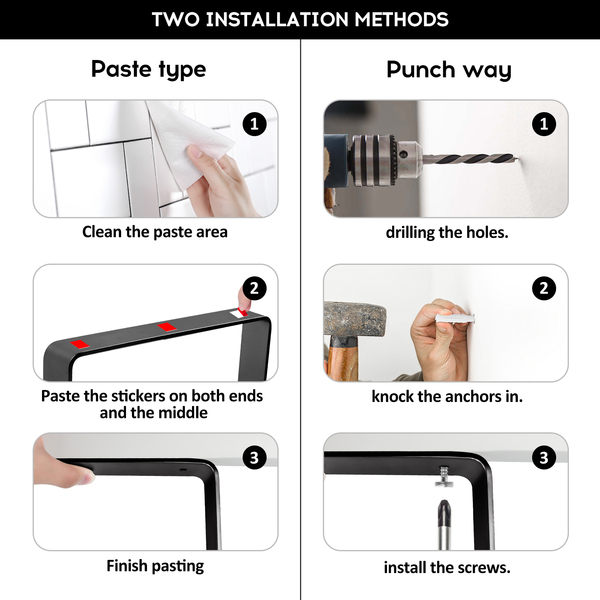 TWO INSTALLATION METHODS

Paste type

1

Clean the paste area

2

Paste the stickers on both ends and the middle

3

Finish pasting

Punch way

1

drilling the holes.

2

knock the anchors in.

3

install the screws.