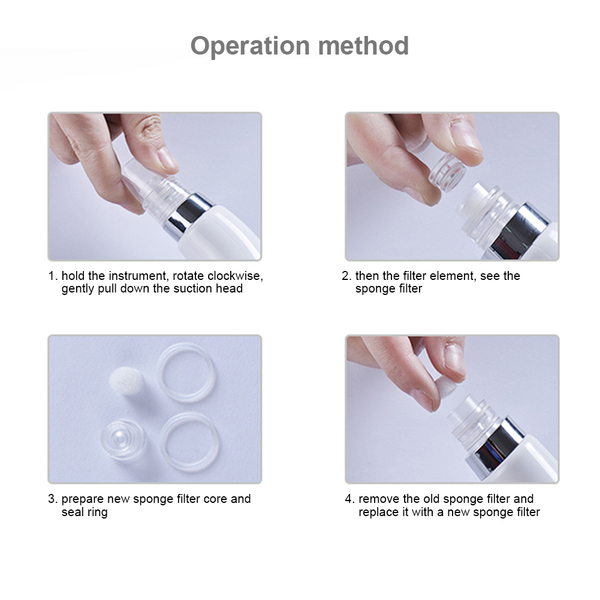 Operation method

1. hold the instrument, rotate clockwise, gently pull down the suction head

2. then the filter element, see the sponge filter

3. prepare new sponge filter core and seal ring

4. remove the old sponge filter and replace it with a new sponge filter