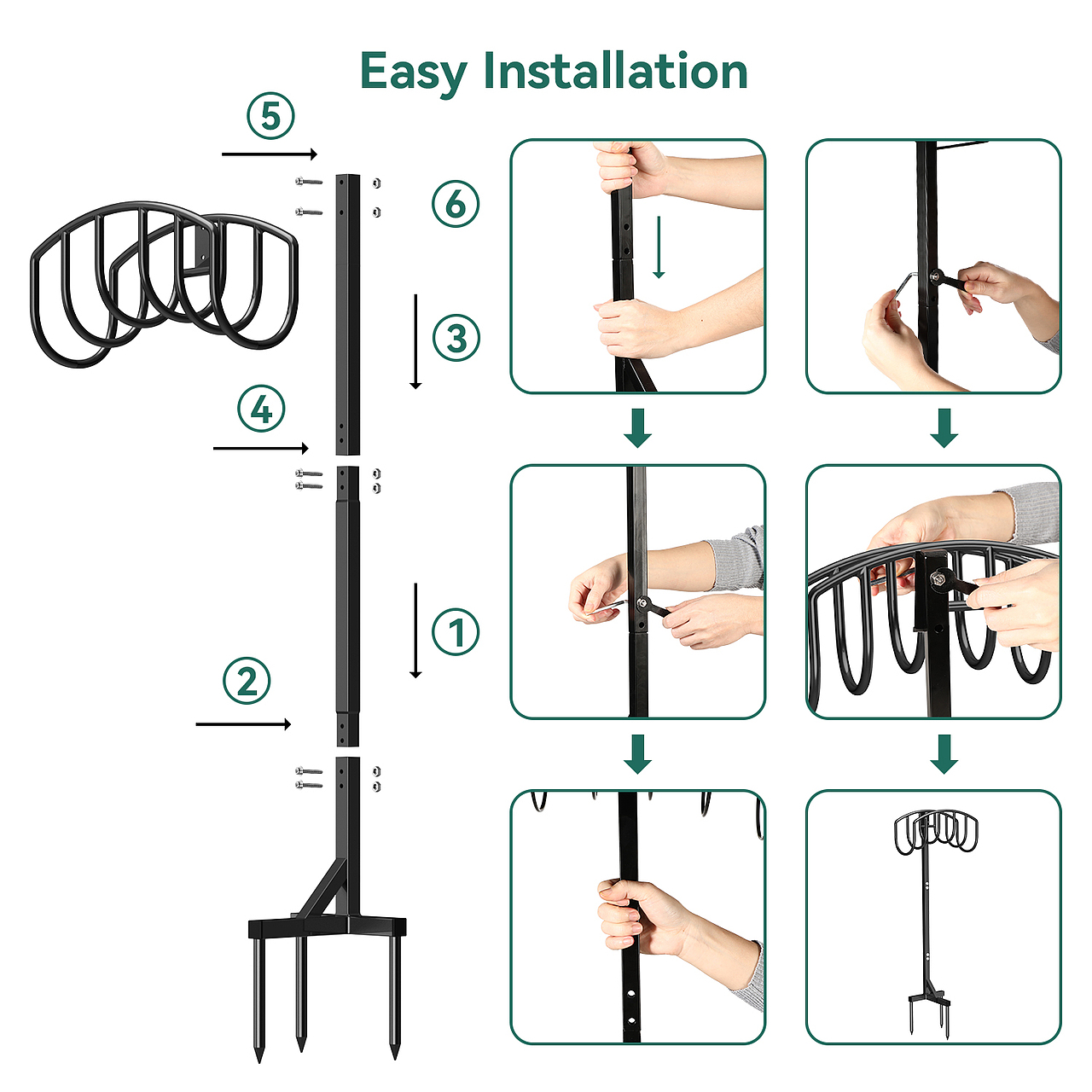 Easy Installation

5

6

3

4

1

2