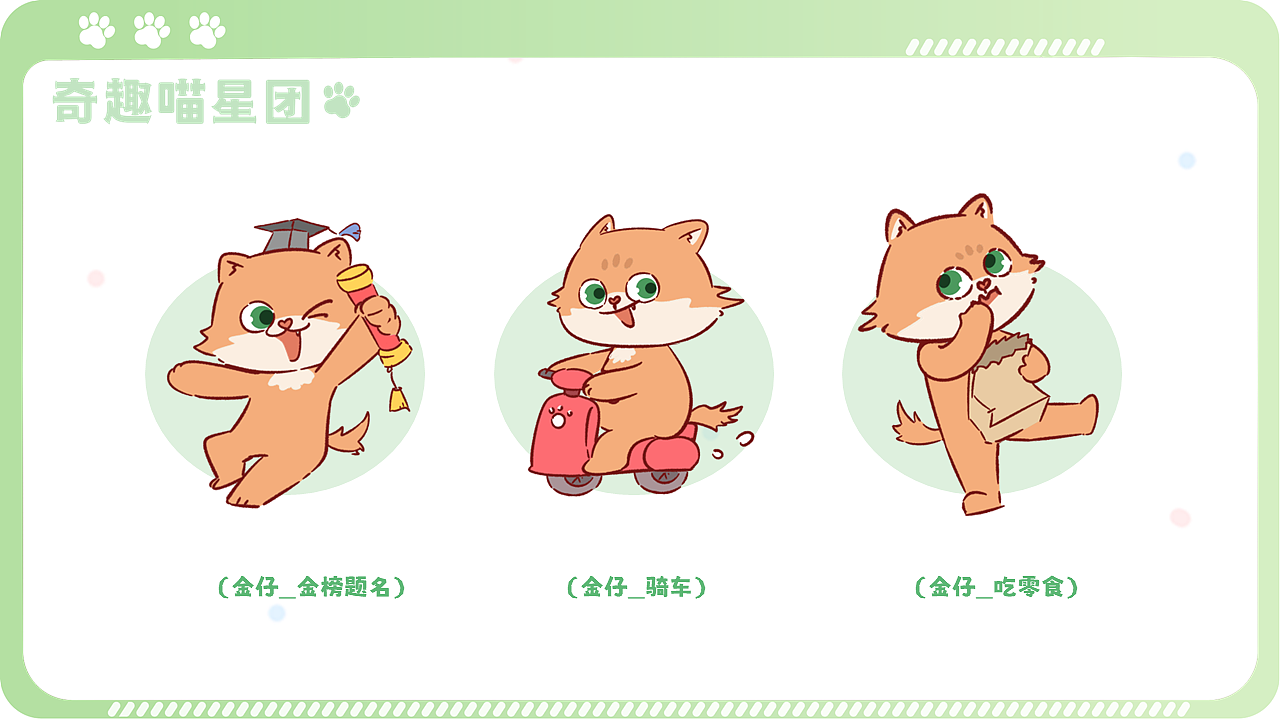 奇趣喵星团

（金仔_金榜题名）

（金仔_骑车）

（金仔_吃零食）