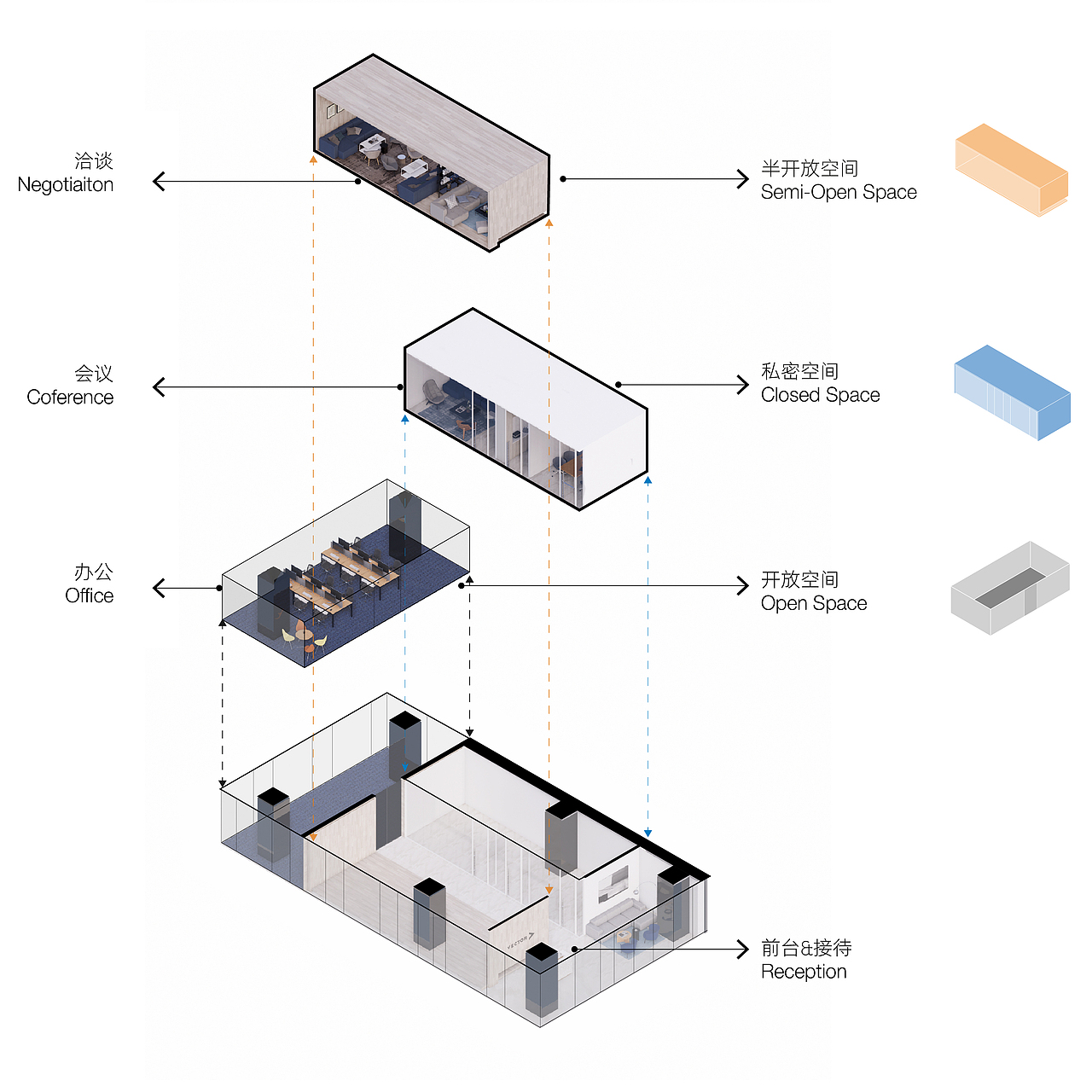 洽谈
Negotiaiton

半开放空间
Semi-Open Space

会议
Coference

私密空间
Closed Space

办公
Office

开放空间
Open Space

VECTOR

前台&接待
Reception