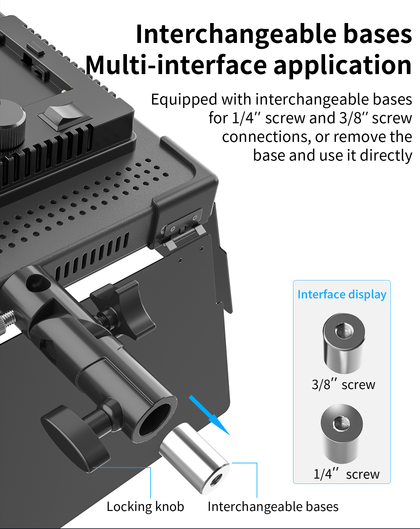 Interchangeable bases
Multi-interface application

Equipped with interchangeable bases for 1/4″ screw and 3/8″ screw connections, or remove the base and use it directly

Interface display

3/8″ screw

1/4″ screw

Locking knob

Interchangeable bases