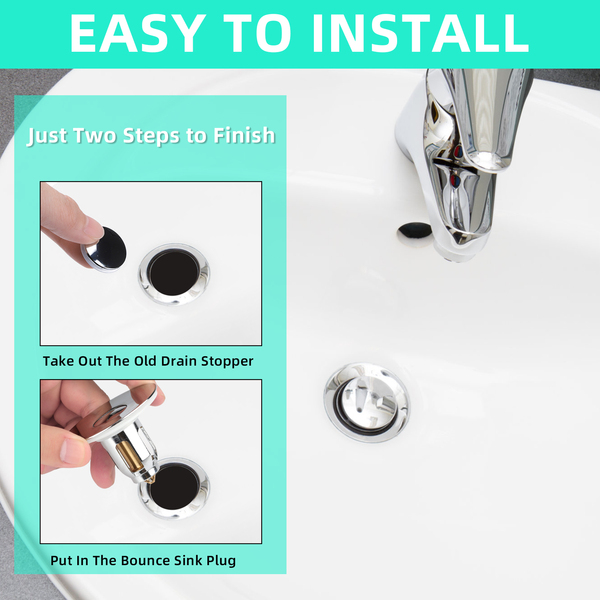 EASY TO INSTALL

Just Two Steps to Finish

Take Out The Old Drain Stopper

Put In The Bounce Sink Plug