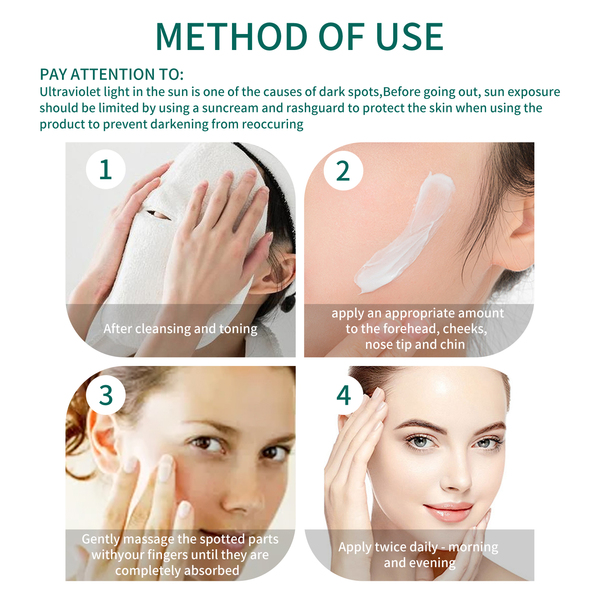 METHOD OF USE

PAY ATTENTION TO:
Ultraviolet light in the sun is one of the causes of dark spots,Before going out, sun exposure should be limited by using a suncream and rashguard to protect the skin when using the product to prevent darkening from reoccuring

1
After cleansing and toning

2
apply an appropriate amount to the forehead, cheeks, nose tip and chin

3
Gently massage the spotted parts withyour fingers until they are completely absorbed

4
Apply twice daily - morning and evening